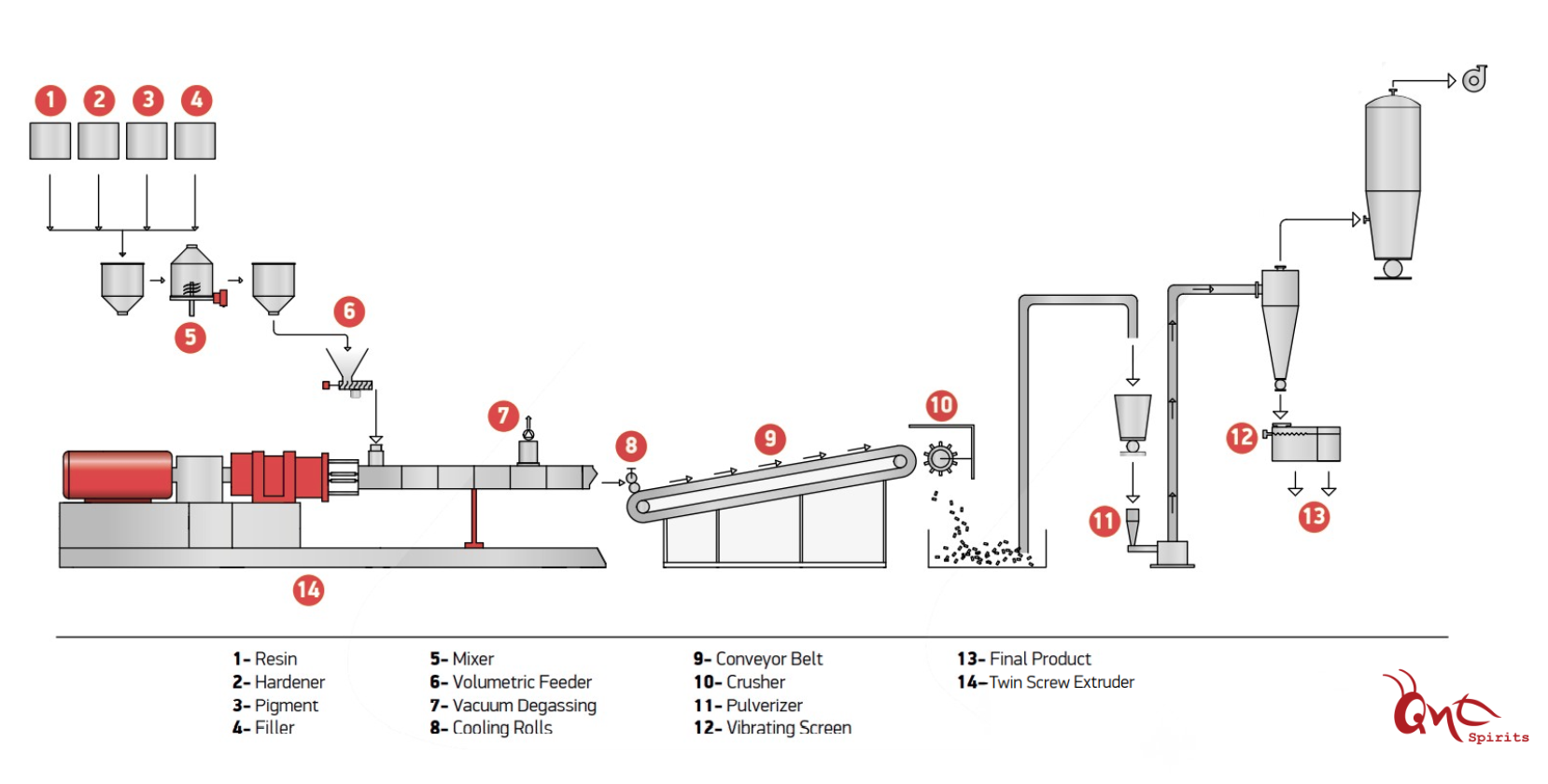 1 2 3 4

5

6

7

8

9

10

11

12

13

14

1- Resin
2- Hardener
3- Pigment
4- Filler

5- Mixer
6- Volumetric Feeder
7- Vacuum Degassing
8- Cooling Rolls

9- Conveyor Belt
10- Crusher
11- Pulverizer
12- Vibrating Screen

13- Final Product
14- Twin Screw Extruder

QMC Spirits